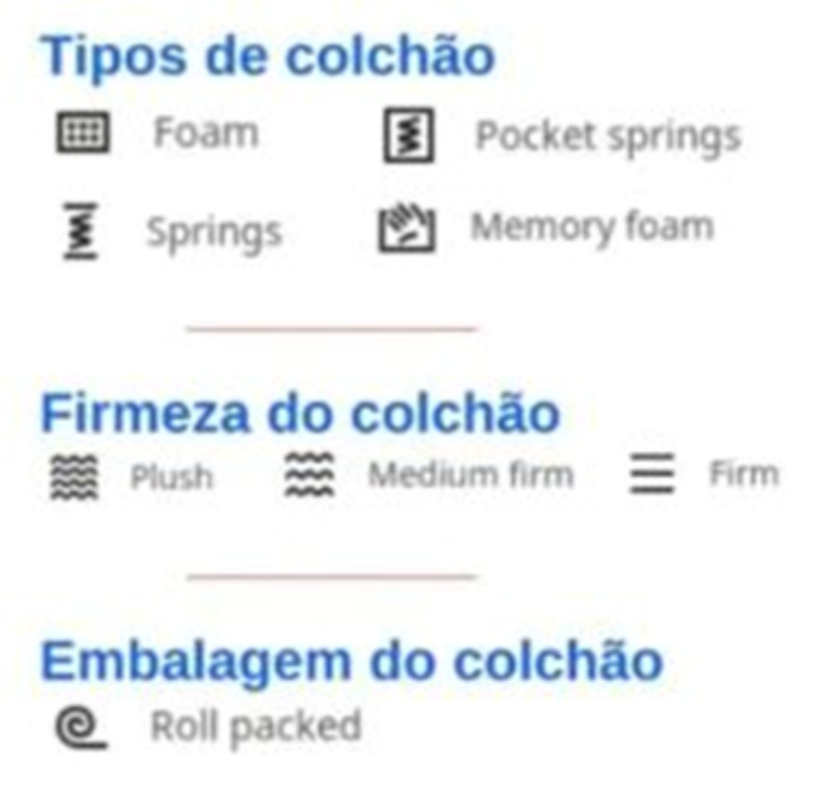 Tipos de colchão

Foam

Pocket springs

Springs

Memory foam

Firmeza do colchão

Plush

Medium firm

Firm

Embalagem do colchão

Roll packed